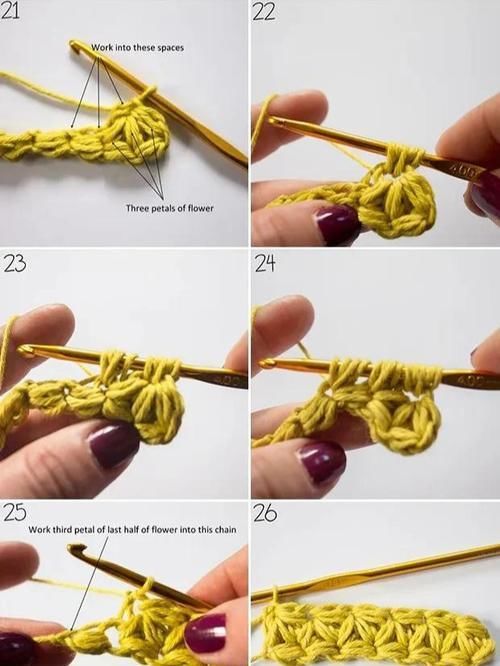 21

Work into these spaces

Three petals of flower

22

4.00

23

4.00

24

4.00

25

Work third petal of last half of flower into this chain

26