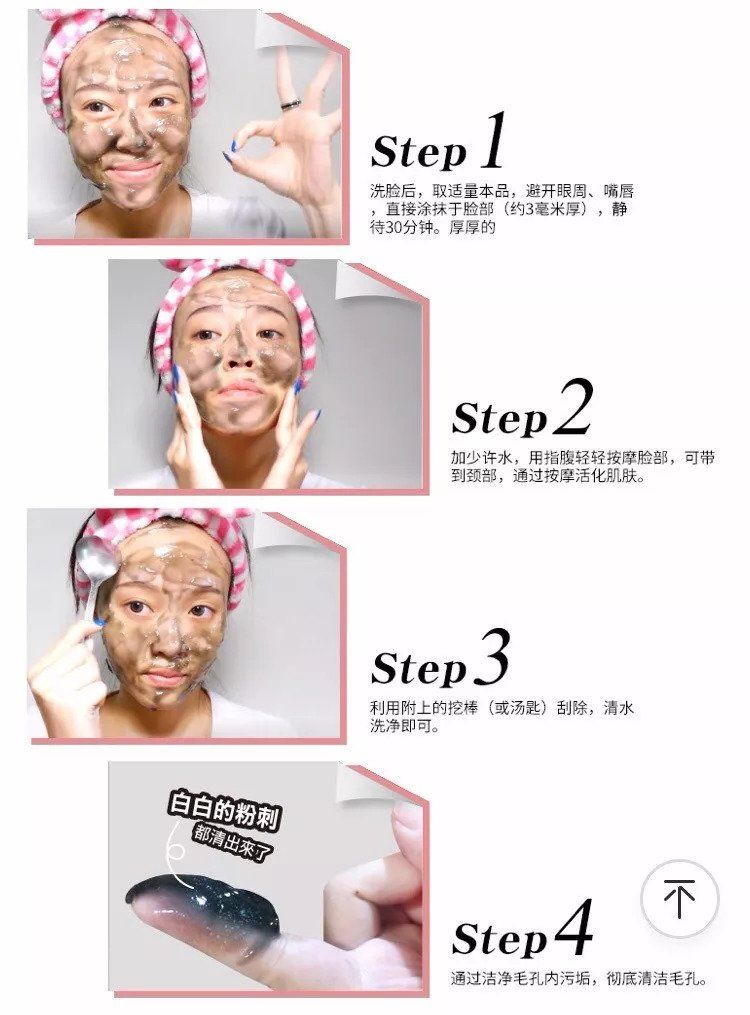 Step 1
洗脸后，取适量本品，避开眼周、嘴唇，直接涂抹于脸部（约3毫米厚），静待30分钟。厚厚的

Step 2
加少许水，用指腹轻轻按摩脸部，可带到颈部，通过按摩活化肌肤。

Step 3
利用附上的挖棒（或汤匙）刮除，清水洗净即可。

白白的粉刺
都清出來了

Step 4
通过洁净毛孔内污垢，彻底清洁毛孔。