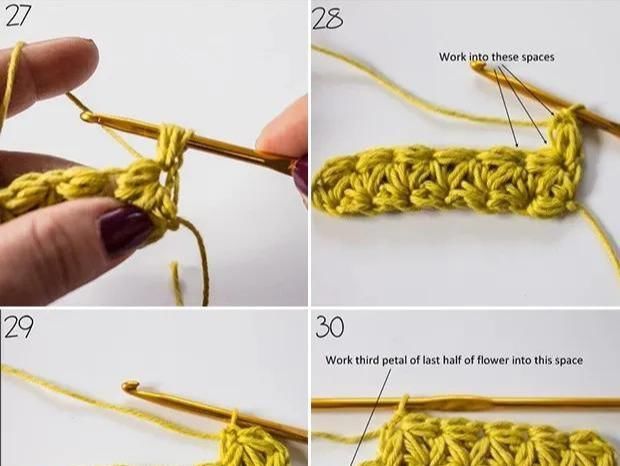 27

28

Work into these spaces

29

30

Work third petal of last half of flower into this space