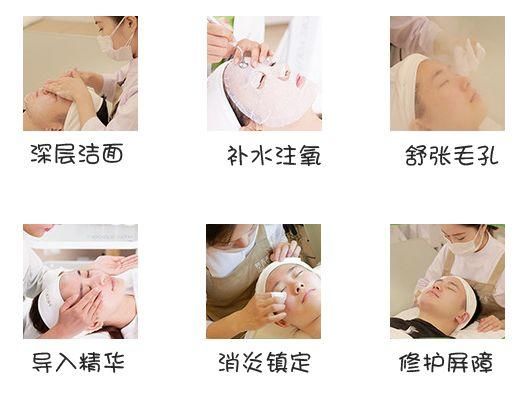 深层洁面

补水注氧

舒张毛孔

导入精华

消炎镇定

修护屏障