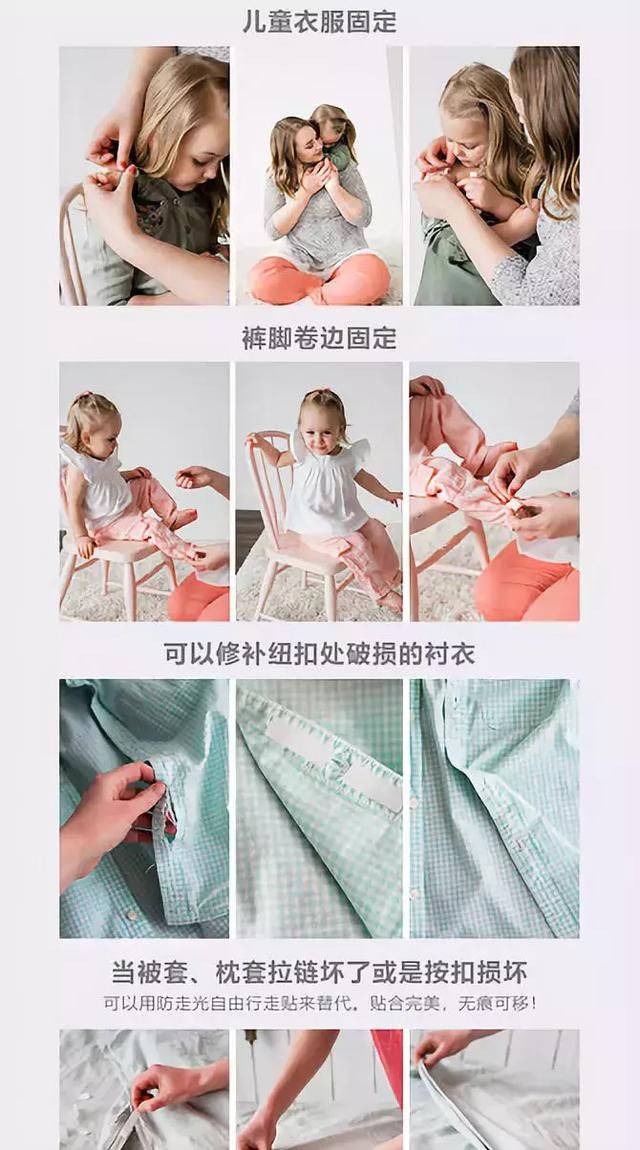 儿童衣服固定

裤脚卷边固定

可以修补纽扣处破损的衬衣

当被套、枕套拉链坏了或是按扣损坏

可以用防走光自由行走贴来替代。贴合完美，无痕可移！