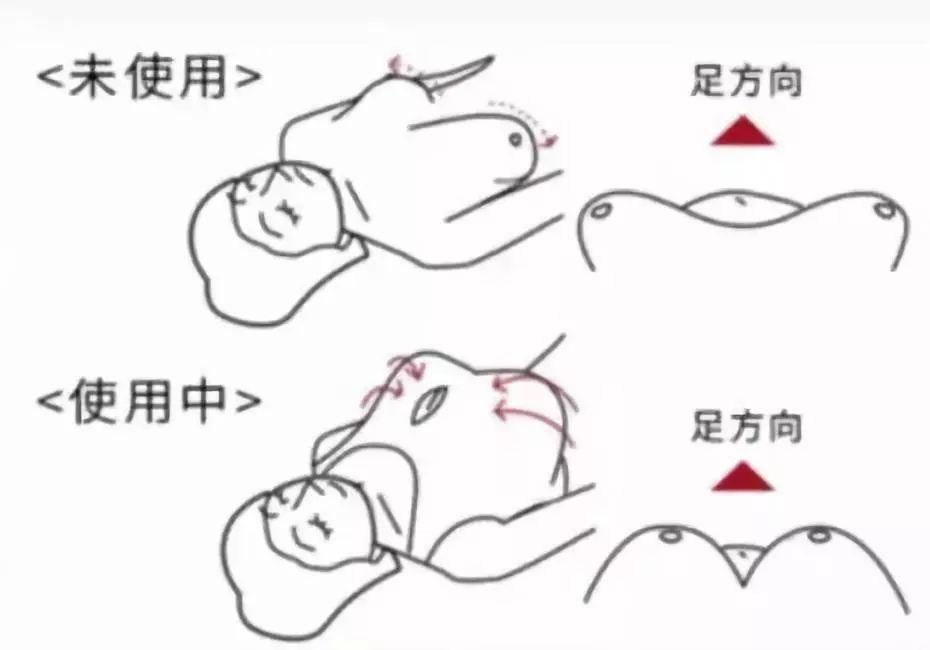 <未使用>

足方向

<使用中>

足方向