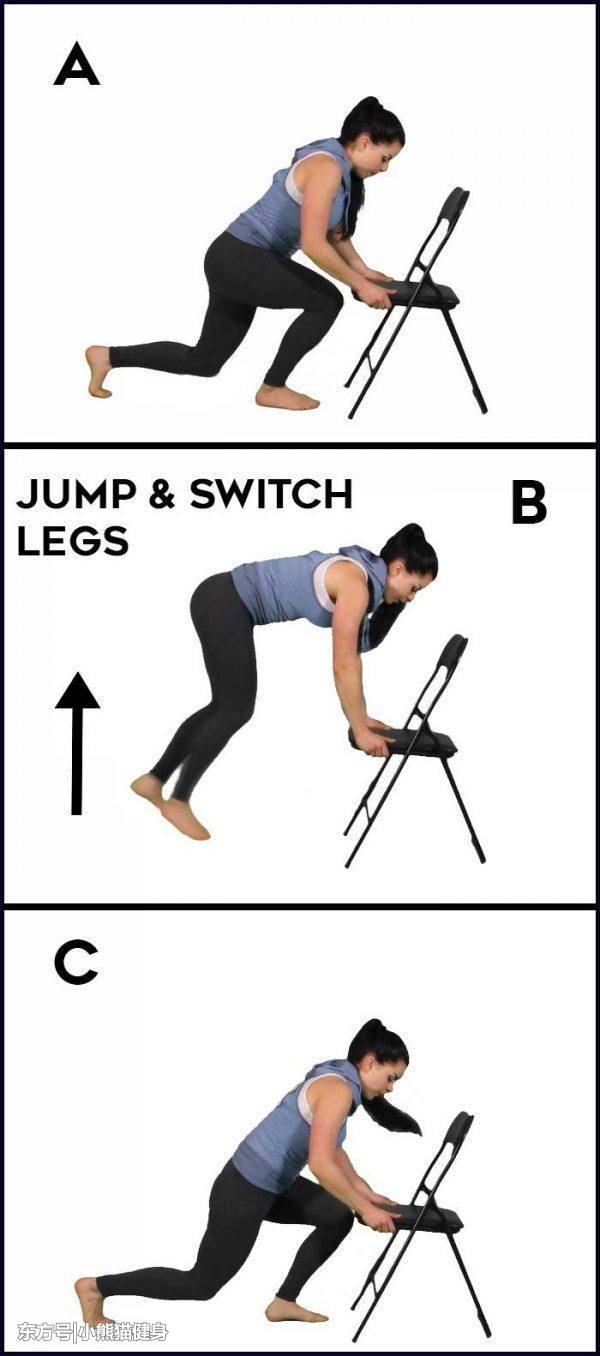 A

JUMP & SWITCH LEGS

B

C

东方号|小熊猫健身