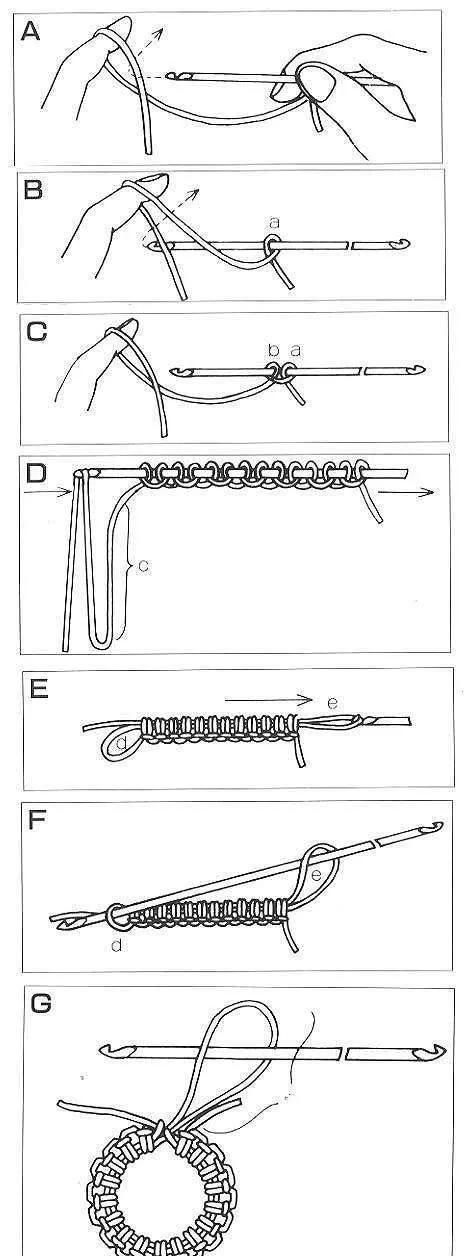 A

B

a

C

b a

D

c

E

e

d

F

e

d

G