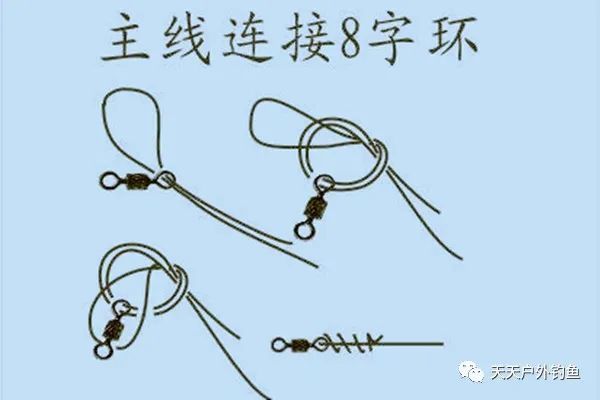 主线连接8字环

天天户外钓鱼