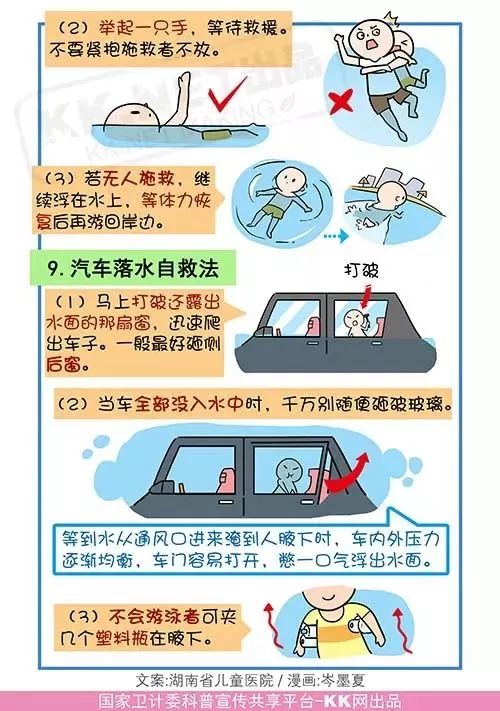 （2）举起一只手，等待救援。不要紧抱施救者不放。

（3）若无人施救，继续浮在水上，等体力恢复后再游回岸边。

9. 汽车落水自救法

（1）马上打破还露出水面的那扇窗，迅速爬出车子。一般最好砸侧后窗。

打破

（2）当车全部没入水中时，千万别随便砸破玻璃。

等到水从通风口进来淹到人腋下时，车内外压力逐渐均衡，车门容易打开，憋一口气浮出水面。

（3）不会游泳者可夹几个塑料瓶在腋下。

文案:湖南省儿童医院 / 漫画:岑墨夏

国家卫计委科普宣传共享平台-KK网出品