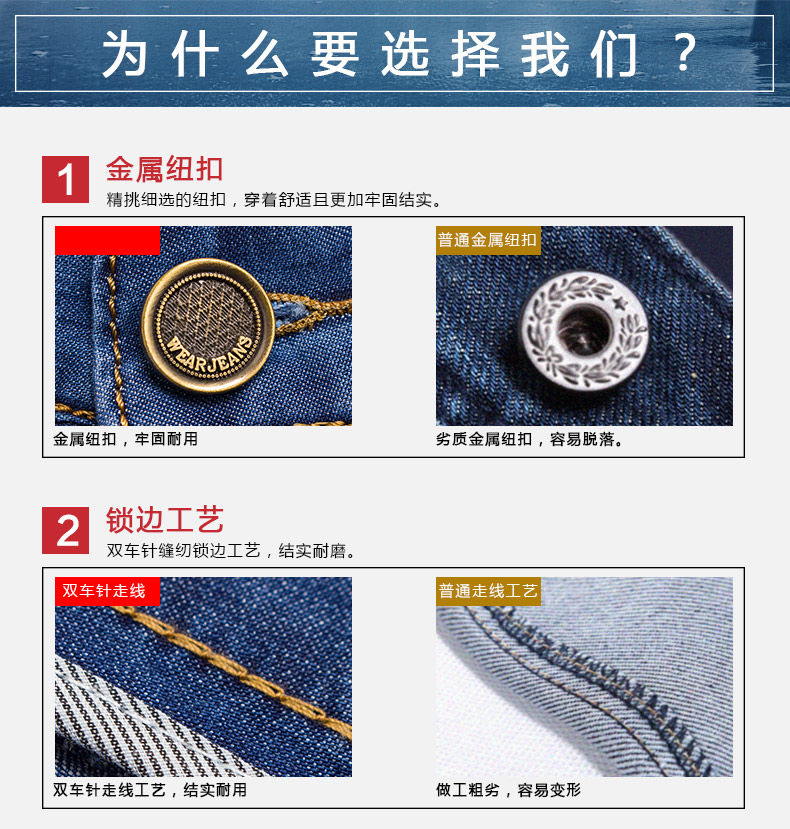 为什么要选择我们？

1 金属纽扣
精挑细选的纽扣，穿着舒适且更加牢固结实。

WEARJEANS

金属纽扣，牢固耐用

普通金属纽扣

劣质金属纽扣，容易脱落。

2 锁边工艺
双车针缝纫锁边工艺，结实耐磨。

双车针走线

双车针走线工艺，结实耐用

普通走线工艺

做工粗劣，容易变形