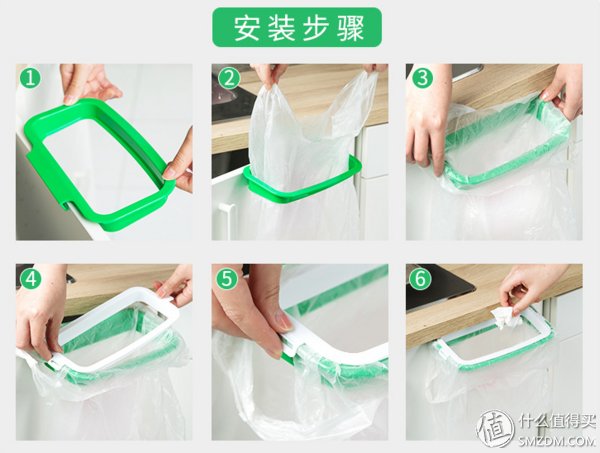 安装步骤

1

2

3

4

5

6

值 什么值得买 SMZDM.COM