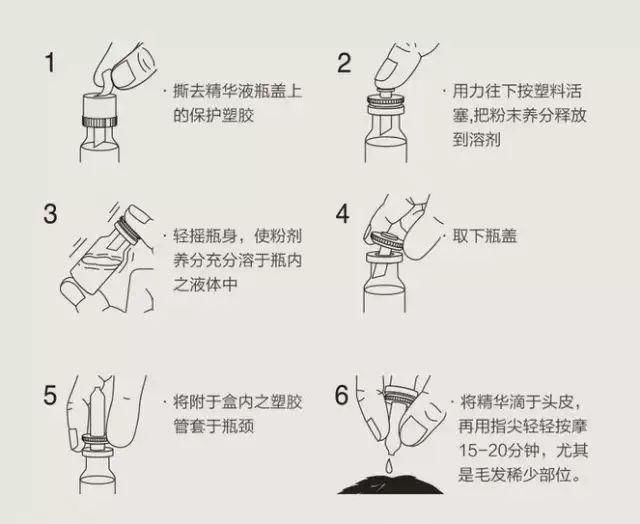 1

· 撕去精华液瓶盖上的保护塑胶

2

· 用力往下按塑料活塞,把粉末养分释放到溶剂

3

· 轻摇瓶身，使粉剂养分充分溶于瓶内之液体中

4

· 取下瓶盖

5

· 将附于盒内之塑胶管套于瓶颈

6

· 将精华滴于头皮，再用指尖轻轻按摩15-20分钟，尤其是毛发稀少部位。