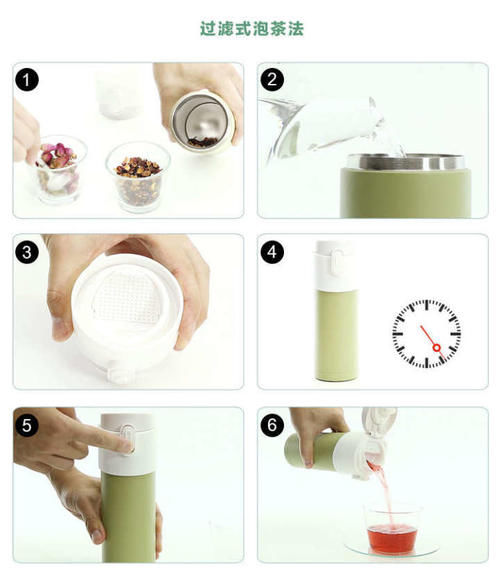 过滤式泡茶法

1

2

3

4

5

6