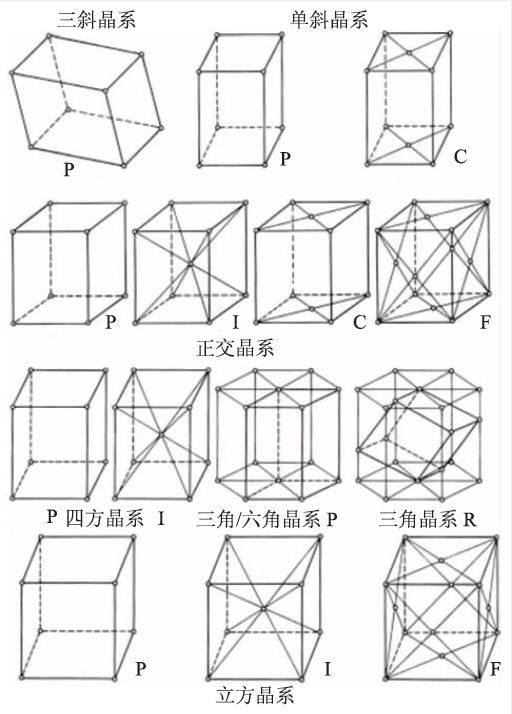 三斜晶系

单斜晶系

P

P

C

P

I

C

F

正交晶系

P 四方晶系 I

三角/六角晶系 P

三角晶系 R

P

I

F

立方晶系