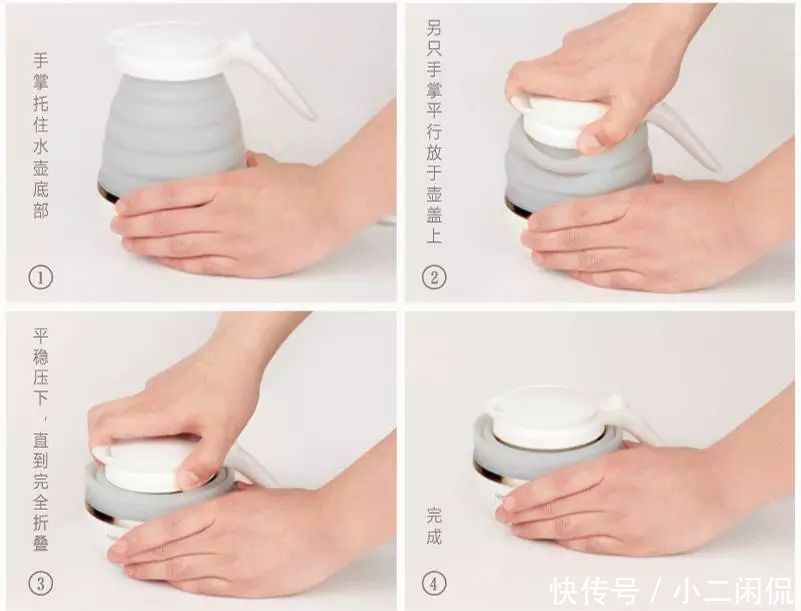 手掌托住水壶底部

①

另只手掌平行放于壶盖上

②

平稳压下，直到完全折叠

③

完成

④

快传号 / 小二闲侃