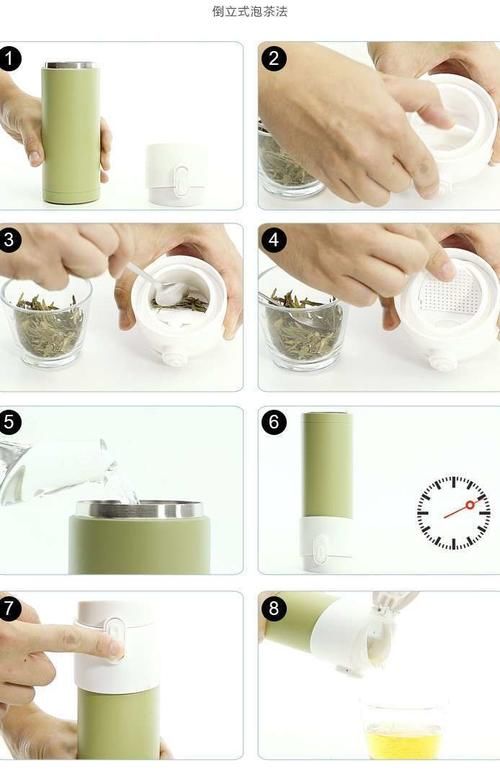 倒立式泡茶法

1

2

3

4

5

6

7

8