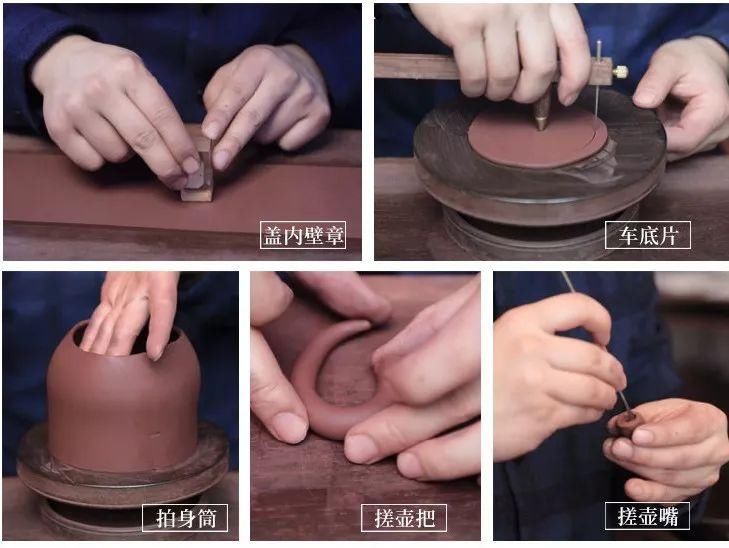 盖内壁章

车底片

拍身筒

搓壶把

搓壶嘴