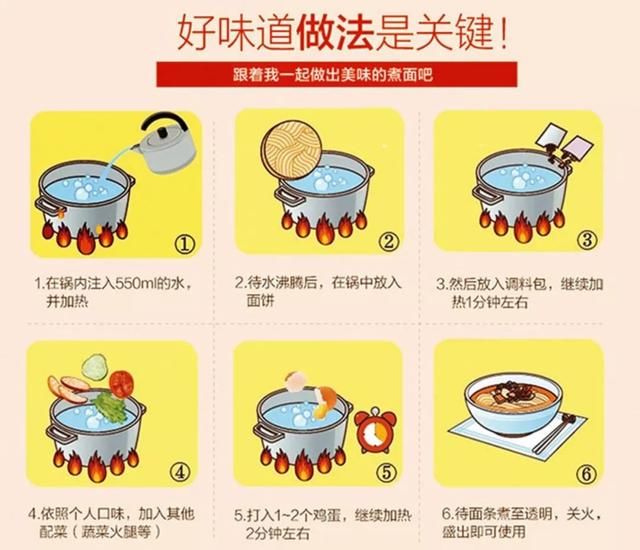 好味道做法是关键！

跟着我一起做出美味的煮面吧

①

1.在锅内注入550ml的水，并加热

②

2.待水沸腾后，在锅中放入面饼

③

3.然后放入调料包，继续加热1分钟左右

④

4.依照个人口味，加入其他配菜（蔬菜火腿等）

⑤

5.打入1~2个鸡蛋，继续加热2分钟左右

⑥

6.待面条煮至透明，关火，盛出即可使用